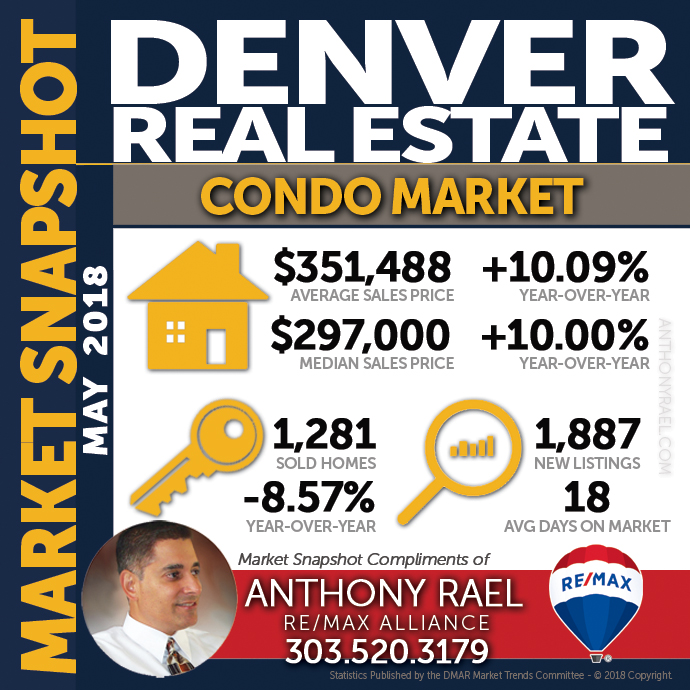 MARKET SNAPSHOT
MAY 2018

DENVER
REAL ESTATE

CONDO MARKET

$351,488
AVERAGE SALES PRICE

+10.09%
YEAR-OVER-YEAR

$297,000
MEDIAN SALES PRICE

+10.00%
YEAR-OVER-YEAR

1,281
SOLD HOMES

-8.57%
YEAR-OVER-YEAR

1,887
NEW LISTINGS

18
AVG DAYS ON MARKET

ANTHONYRAEL.COM

Market Snapshot Compliments of
ANTHONY RAEL
RE/MAX ALLIANCE
303.520.3179

RE/MAX

Statistics Published by the DMAR Market Trends Committee - © 2018 Copyright.