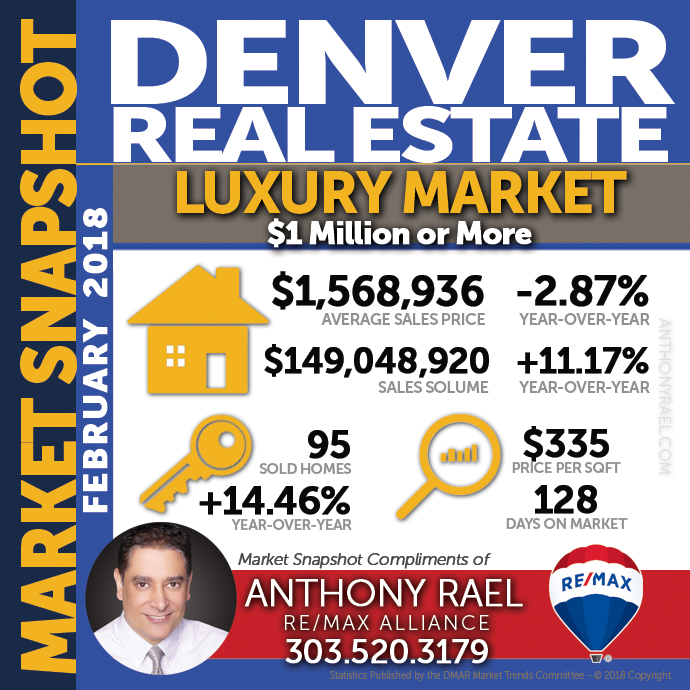 MARKET SNAPSHOT
FEBRUARY 2018

DENVER
REAL ESTATE

LUXURY MARKET
$1 Million or More

$1,568,936
AVERAGE SALES PRICE

-2.87%
YEAR-OVER-YEAR

$149,048,920
SALES SOLUME

+11.17%
YEAR-OVER-YEAR

95
SOLD HOMES
+14.46%
YEAR-OVER-YEAR

$335
PRICE PER SQFT
128
DAYS ON MARKET

ANTHONYRAEL.COM

Market Snapshot Compliments of
ANTHONY RAEL
RE/MAX ALLIANCE
303.520.3179

RE/MAX

Statistics Published by the DMAR Market Trends Committee - © 2018 Copyright.